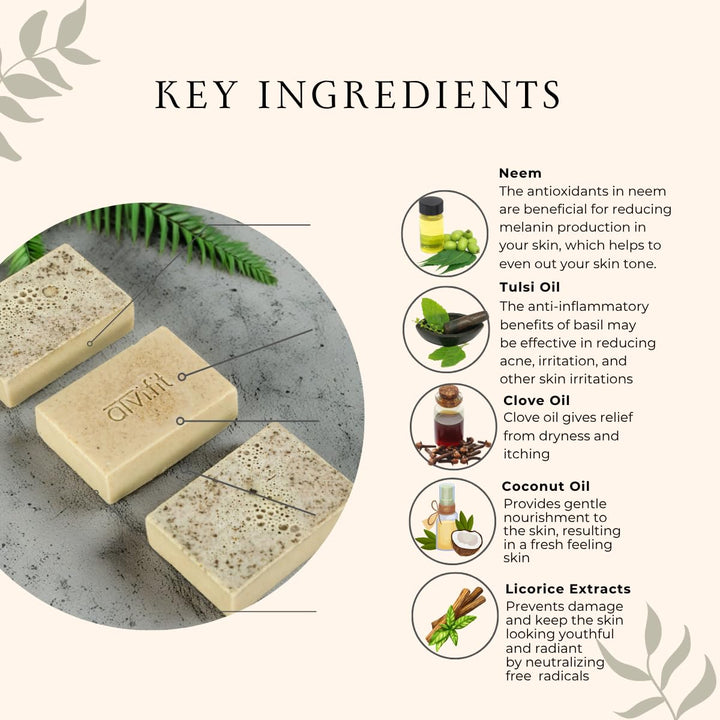 KEY INGREDIENTS

alvifit

Neem
The antioxidants in neem are beneficial for reducing melanin production in your skin, which helps to even out your skin tone.

Tulsi Oil
The anti-inflammatory benefits of basil may be effective in reducing acne, irritation, and other skin irritations

Clove Oil
Clove oil gives relief from dryness and itching

Coconut Oil
Provides gentle nourishment to the skin, resulting in a fresh feeling skin

Licorice Extracts
Prevents damage and keep the skin looking youthful and radiant by neutralizing free radicals